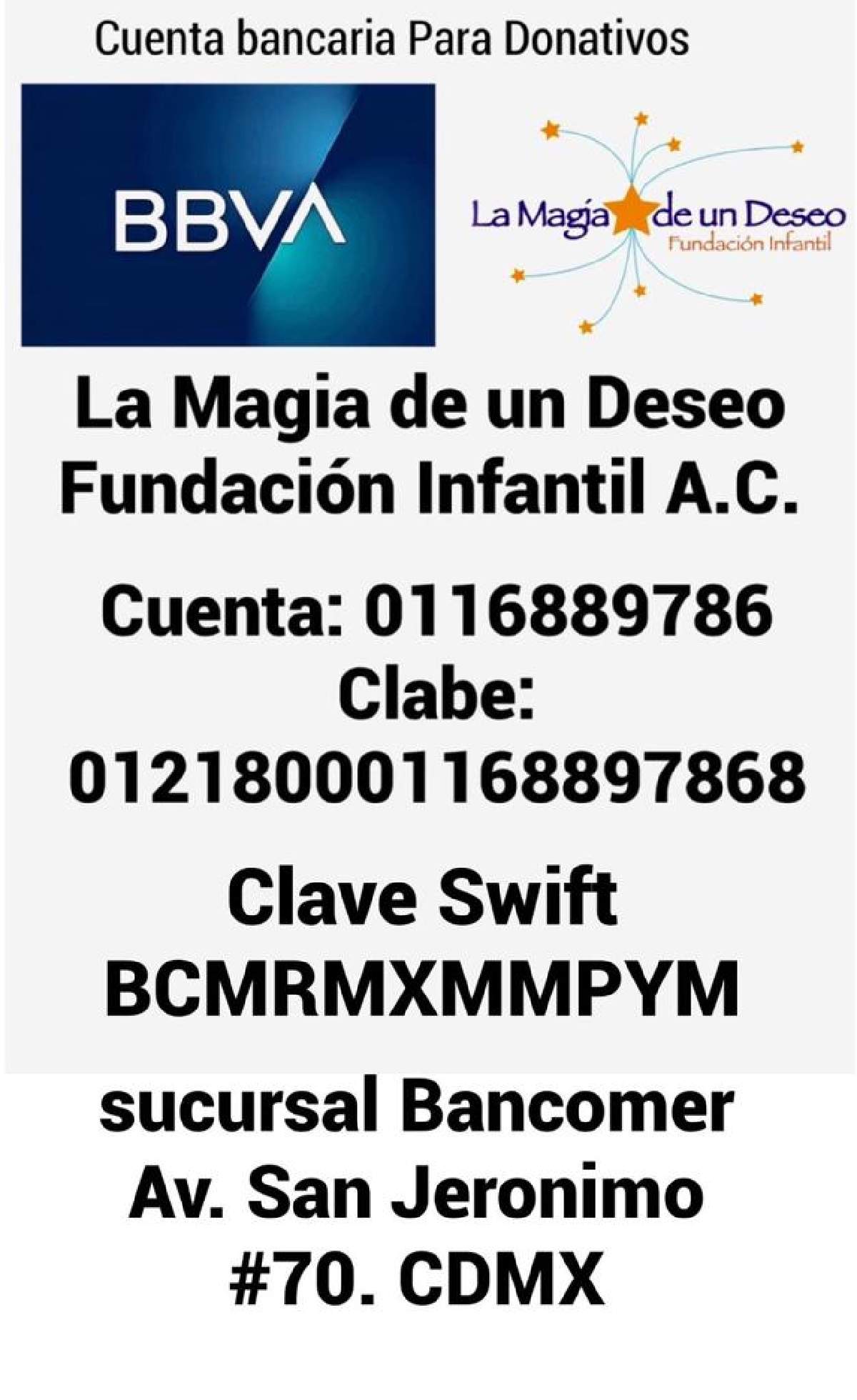 Cuenta bancaria Para Donativos

BBVA

La Magia de un Deseo
Fundación Infantil

La Magia de un Deseo
Fundación Infantil A.C.

Cuenta: 0116889786
Clabe:
012180001168897868

Clave Swift
BCMRMXMMPYM

sucursal Bancomer
Av. San Jeronimo
#70. CDMX